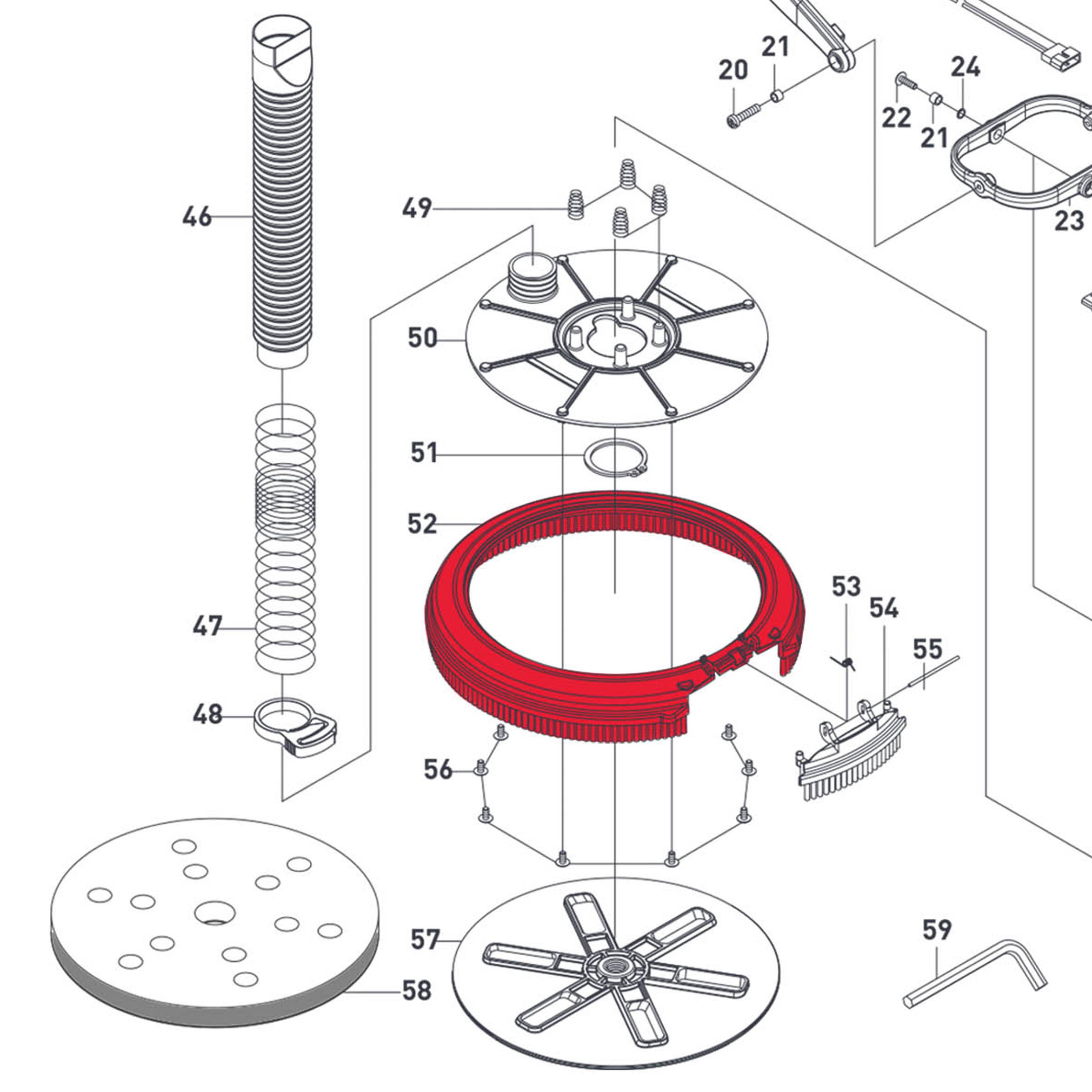 21
20
24
22
21
23
46
49
50
51
52
53
54
55
47
48
56
57
58
59